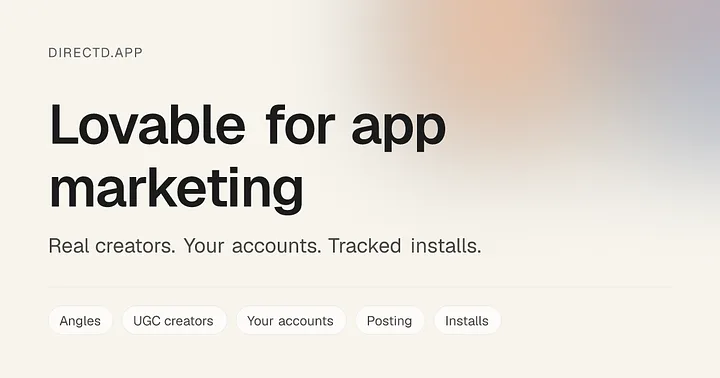 DIRECTD.APP

Lovable for app marketing

Real creators. Your accounts. Tracked installs.

Angles

UGC creators

Your accounts

Posting

Installs